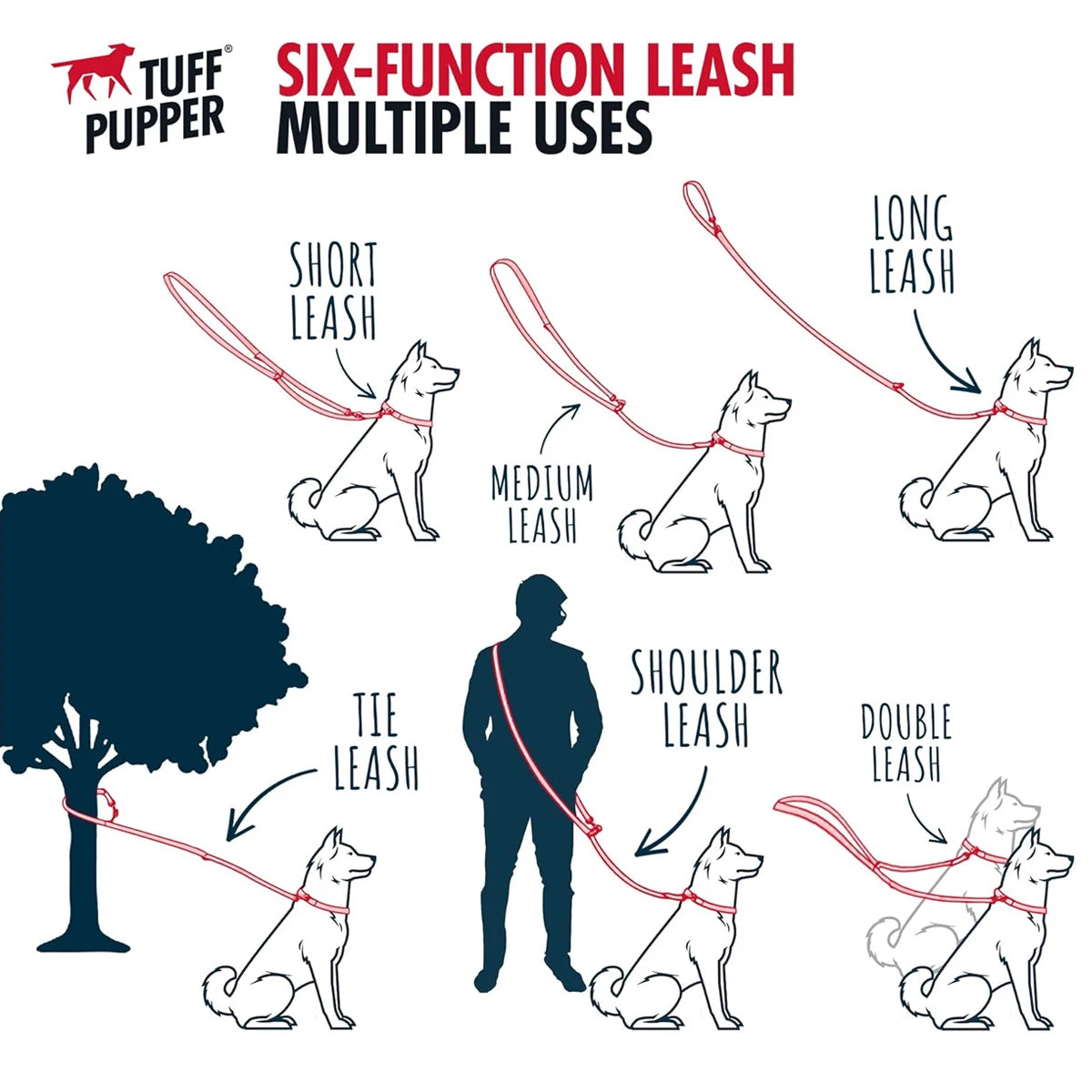 TUFF® PUPPER

SIX-FUNCTION LEASH
MULTIPLE USES

SHORT LEASH

MEDIUM LEASH

LONG LEASH

TIE LEASH

SHOULDER LEASH

DOUBLE LEASH